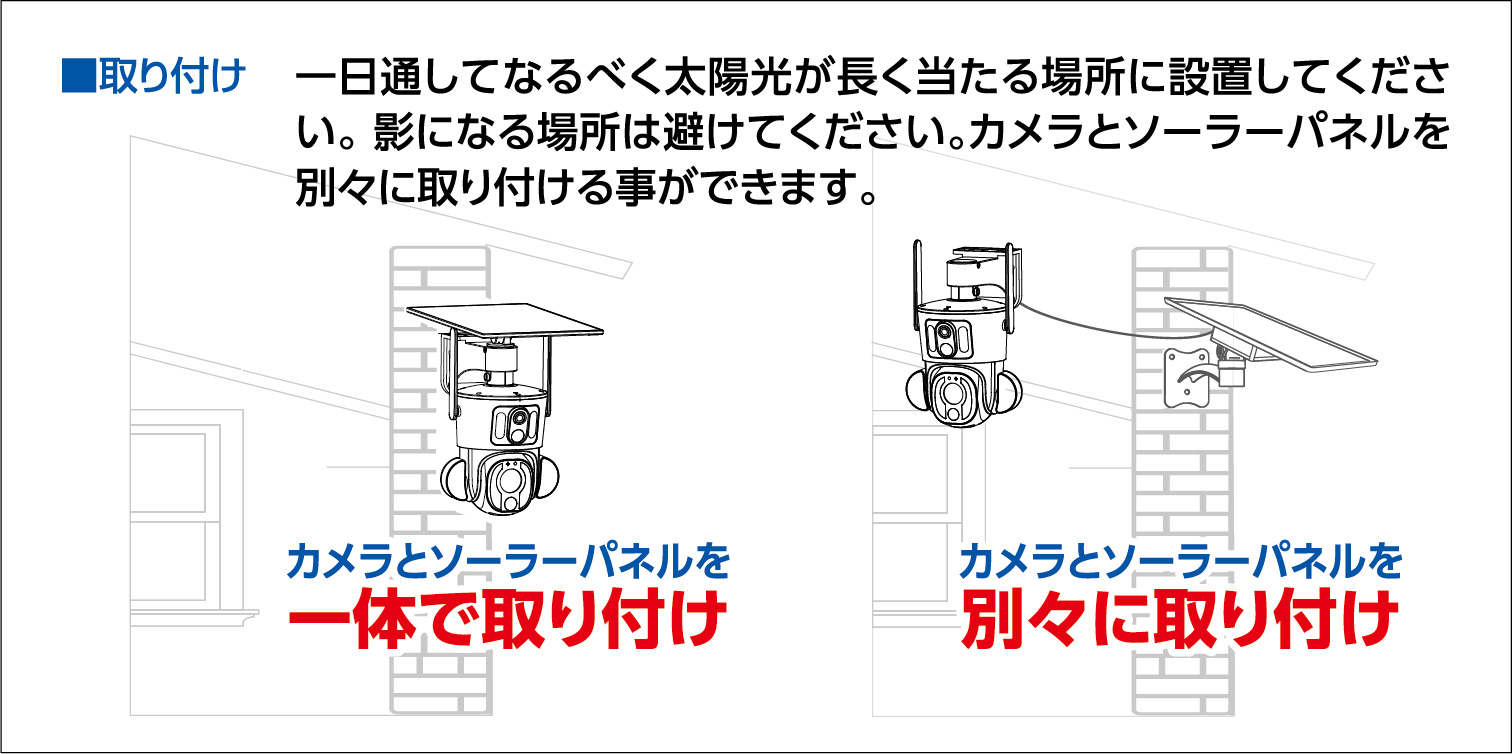 ■取り付け

一日通してなるべく太陽光が長く当たる場所に設置してください。影になる場所は避けてください。カメラとソーラーパネルを別々に取り付ける事ができます。

カメラとソーラーパネルを
一体で取り付け

カメラとソーラーパネルを
別々に取り付け