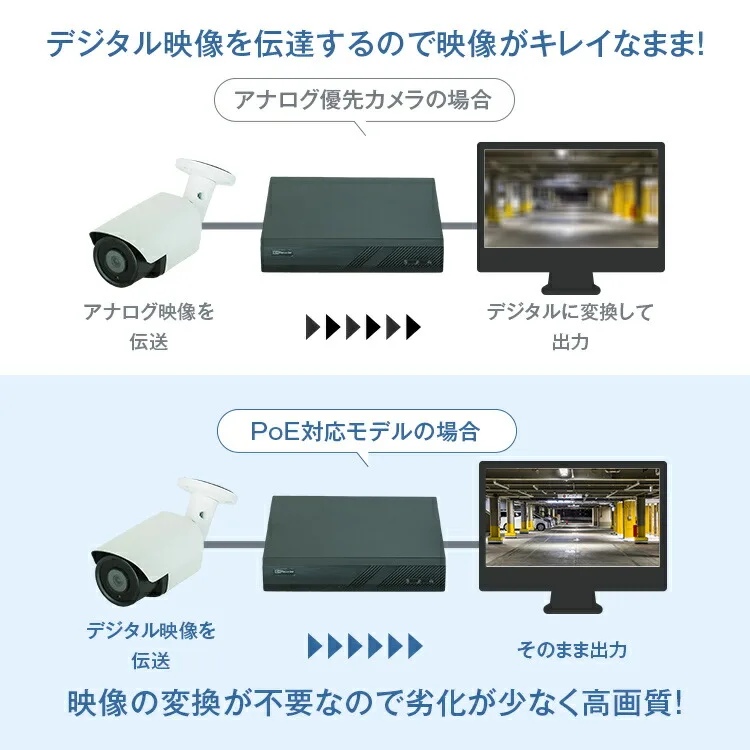 デジタル映像を伝達するので映像がキレイなまま!

アナログ優先カメラの場合

アナログ映像を伝送

デジタルに変換して出力

PoE対応モデルの場合

デジタル映像を伝送

そのまま出力

映像の変換が不要なので劣化が少なく高画質!