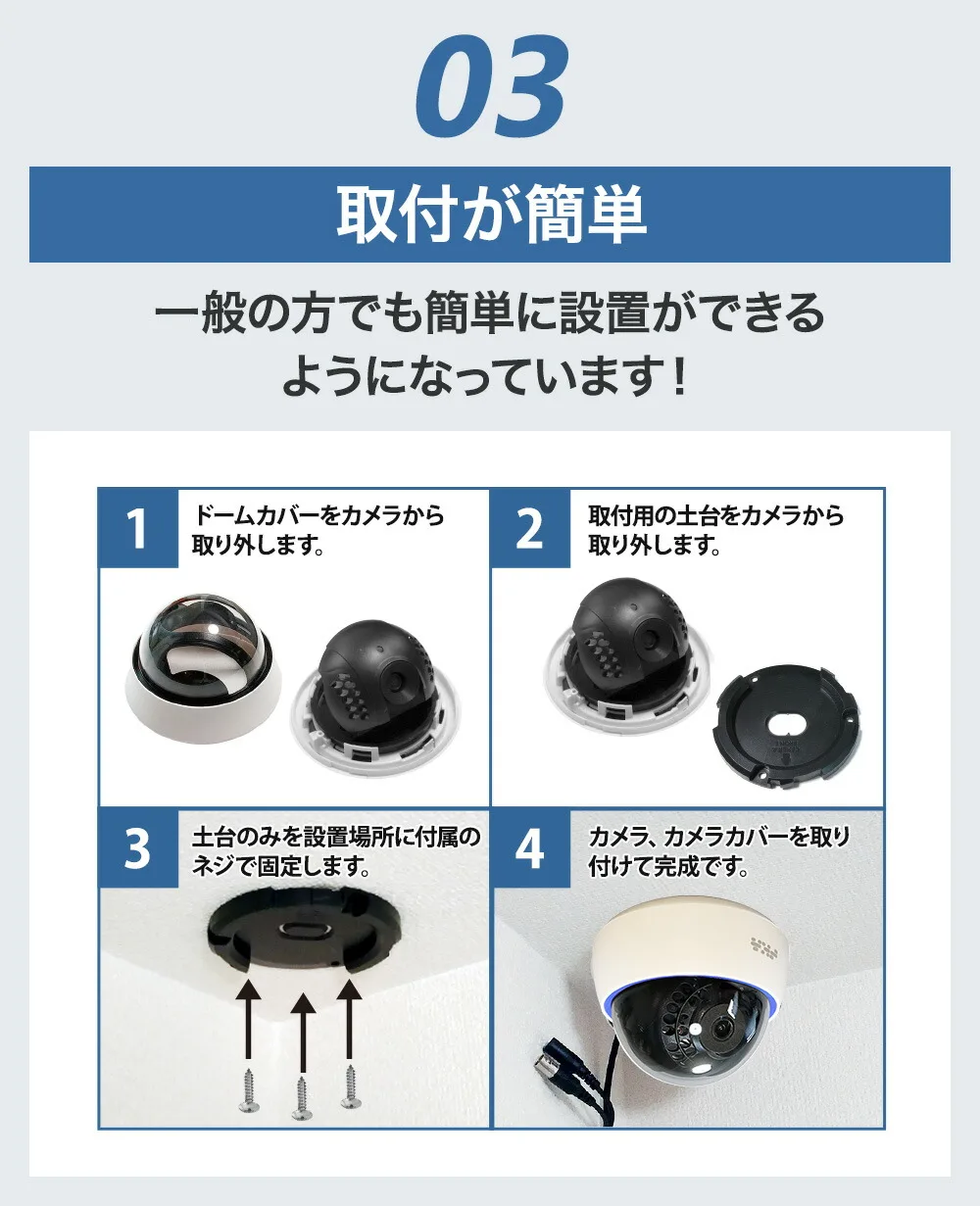 03

取付が簡単

一般の方でも簡単に設置ができるようになっています！

1
ドームカバーをカメラから取り外します。

2
取付用の土台をカメラから取り外します。

3
土台のみを設置場所に付属のネジで固定します。

4
カメラ、カメラカバーを取り付けて完成です。