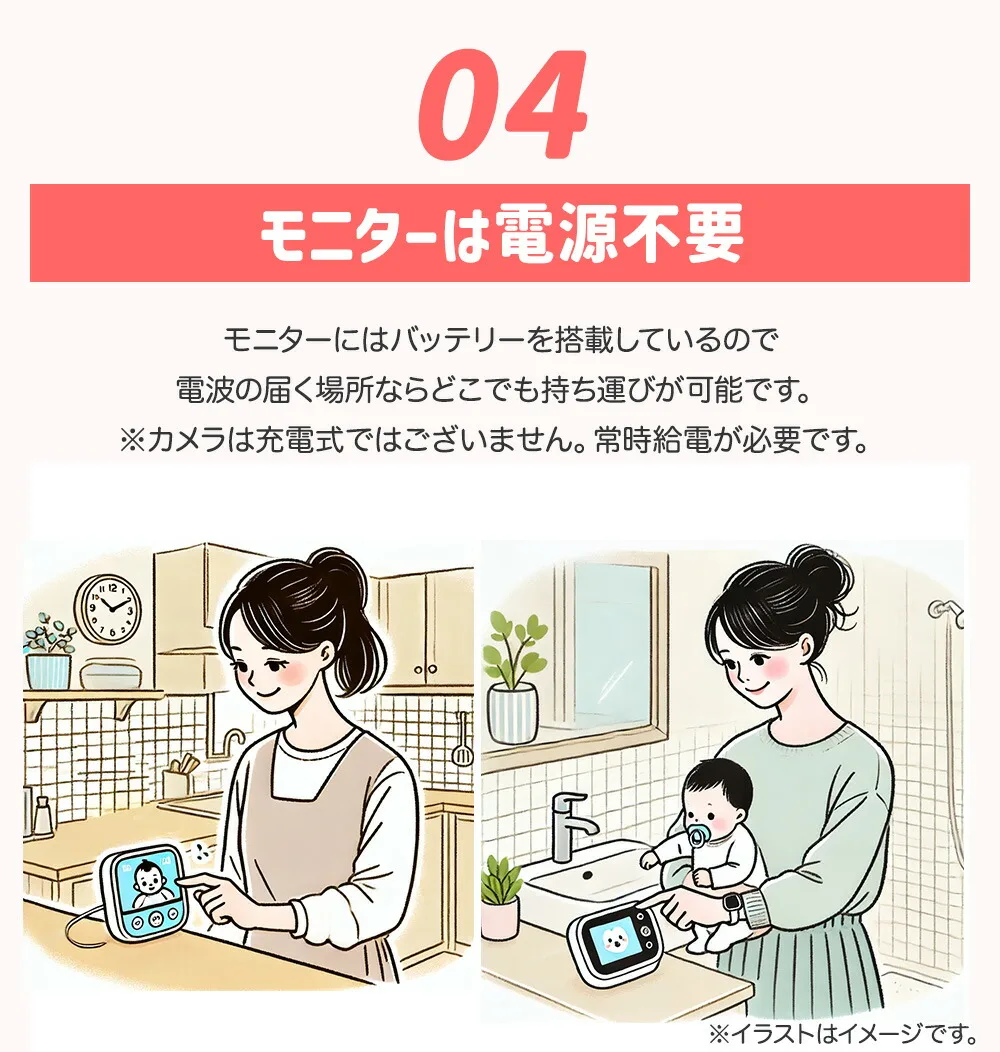 04

モニターは電源不要

モニターにはバッテリーを搭載しているので
電波の届く場所ならどこでも持ち運びが可能です。
※カメラは充電式ではございません。常時給電が必要です。

※イラストはイメージです。